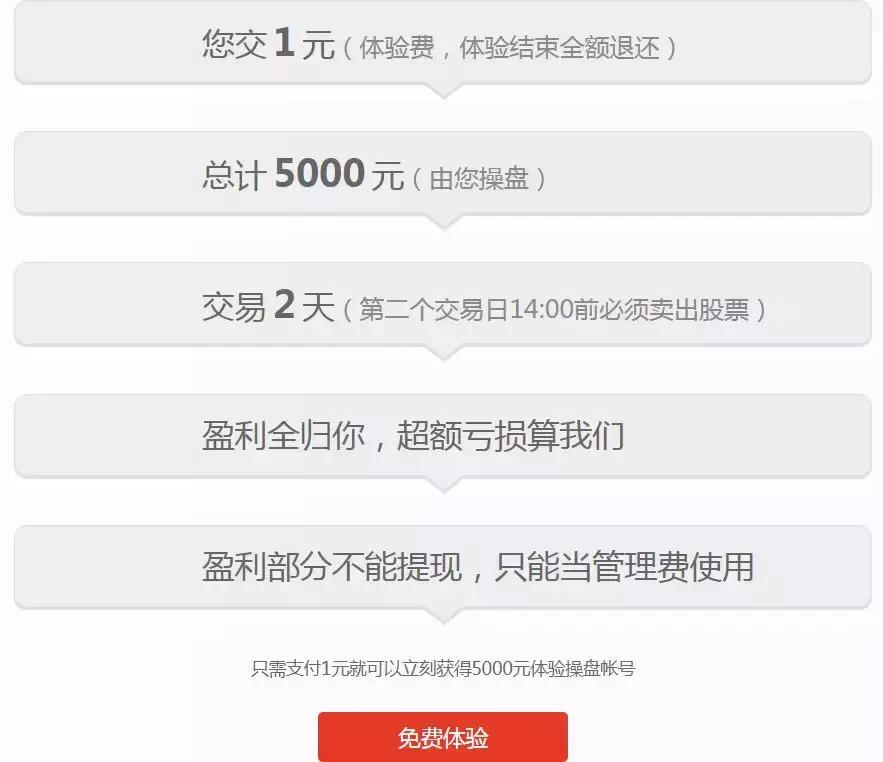 您交 1 元（体验费，体验结束全额退还）

总计 5000 元（由您操盘）

交易 2 天（第二个交易日14:00前必须卖出股票）

盈利全归你，超额亏损算我们

盈利部分不能提现，只能当管理费使用

只需支付1元就可以立刻获得5000元体验操盘帐号

免费体验